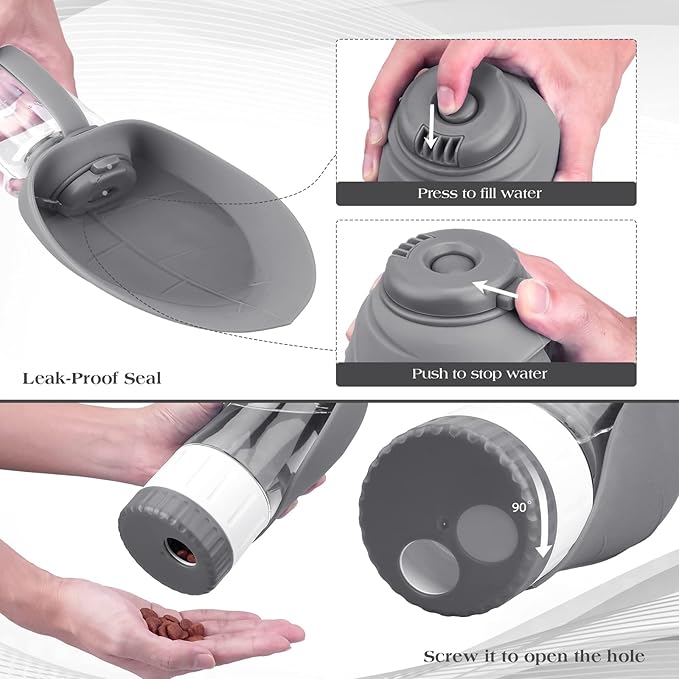 Press to fill water

Push to stop water

Leak-Proof Seal

90°

Screw it to open the hole