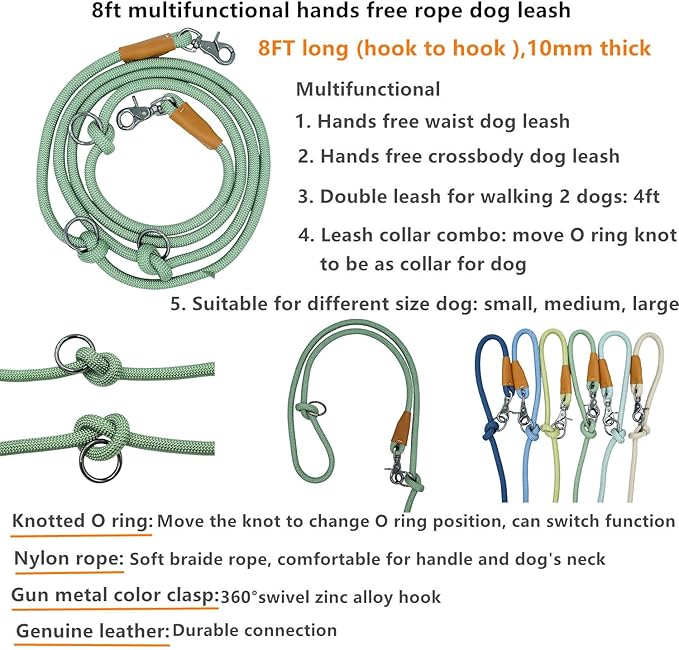 8ft multifunctional hands free rope dog leash

8FT long (hook to hook ),10mm thick

Multifunctional

1. Hands free waist dog leash

2. Hands free crossbody dog leash

3. Double leash for walking 2 dogs: 4ft

4. Leash collar combo: move O ring knot to be as collar for dog

5. Suitable for different size dog: small, medium, large

Knotted O ring: Move the knot to change O ring position, can switch function

Nylon rope: Soft braide rope, comfortable for handle and dog's neck

Gun metal color clasp: 360°swivel zinc alloy hook

Genuine leather: Durable connection