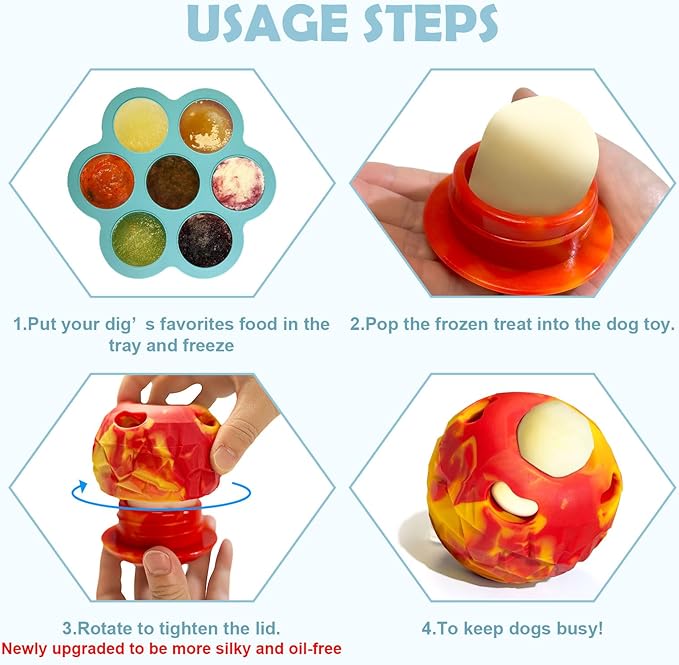 USAGE STEPS

1.Put your dig’ s favorites food in the tray and freeze

2.Pop the frozen treat into the dog toy.

3.Rotate to tighten the lid.
Newly upgraded to be more silky and oil-free

4.To keep dogs busy!