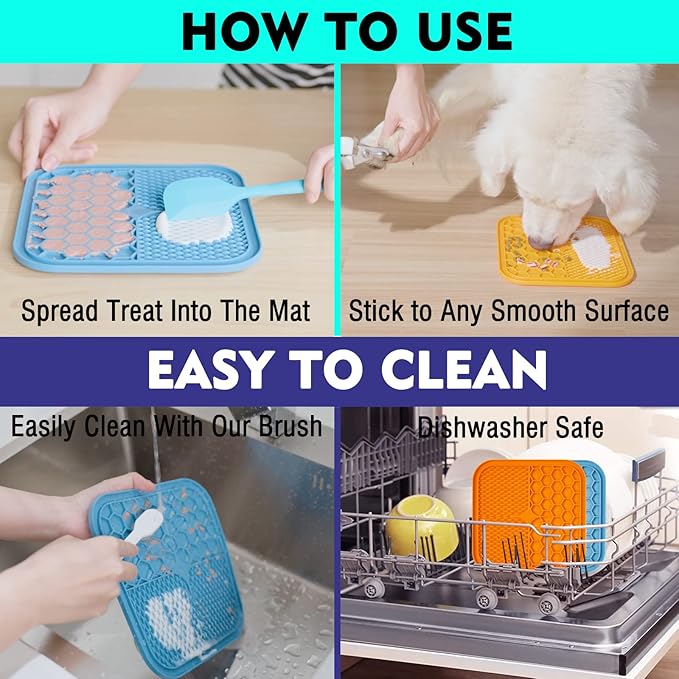 HOW TO USE

Spread Treat Into The Mat

Stick to Any Smooth Surface

EASY TO CLEAN

Easily Clean With Our Brush

Dishwasher Safe