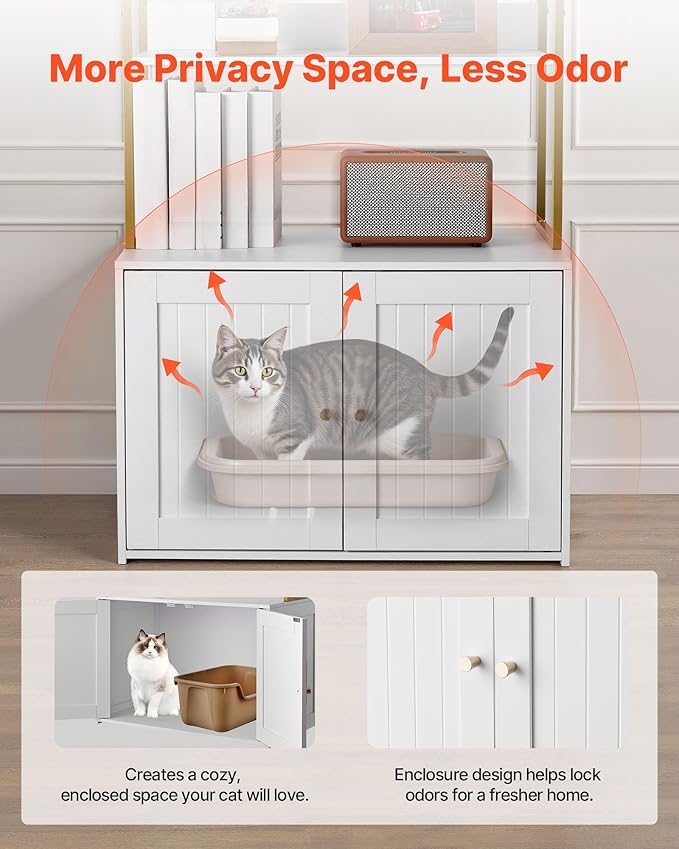 More Privacy Space, Less Odor

Creates a cozy, enclosed space your cat will love.

Enclosure design helps lock odors for a fresher home.