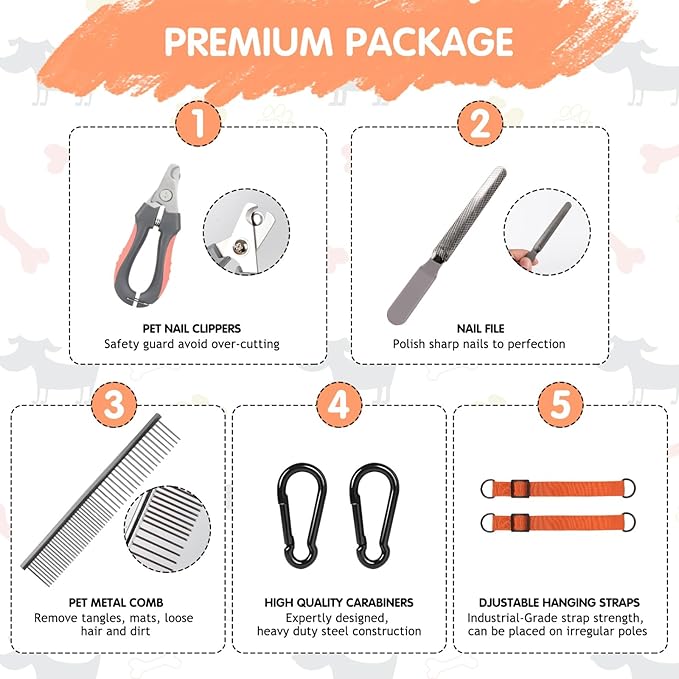 PREMIUM PACKAGE

1

PET NAIL CLIPPERS
Safety guard avoid over-cutting

2

NAIL FILE
Polish sharp nails to perfection

3

PET METAL COMB
Remove tangles, mats, loose hair and dirt

4

HIGH QUALITY CARABINERS
Expertly designed, heavy duty steel construction

5

DJUSTABLE HANGING STRAPS
Industrial-Grade strap strength, can be placed on irregular poles