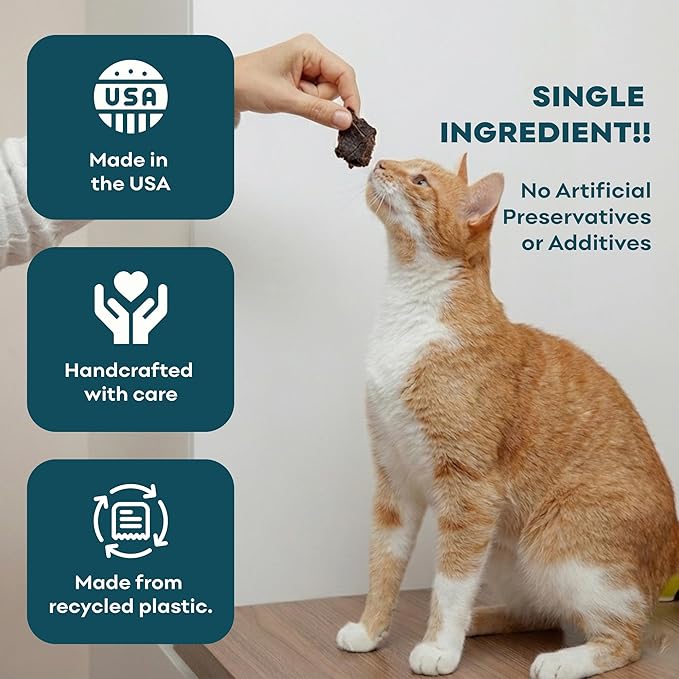 USA

Made in the USA

Handcrafted with care

Made from recycled plastic.

SINGLE INGREDIENT!!

No Artificial Preservatives or Additives