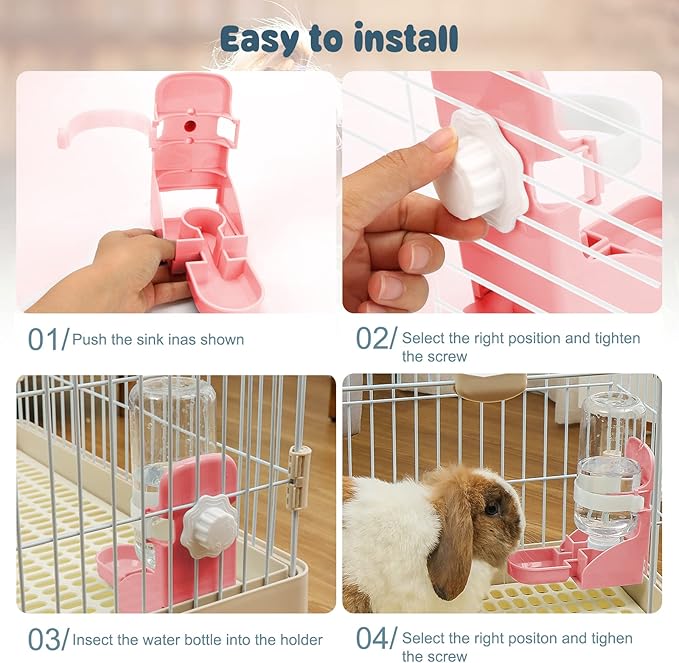 Easy to install

01/ Push the sink inas shown

02/ Select the right position and tighten the screw

03/ Insect the water bottle into the holder

04/ Select the right positon and tighen the screw