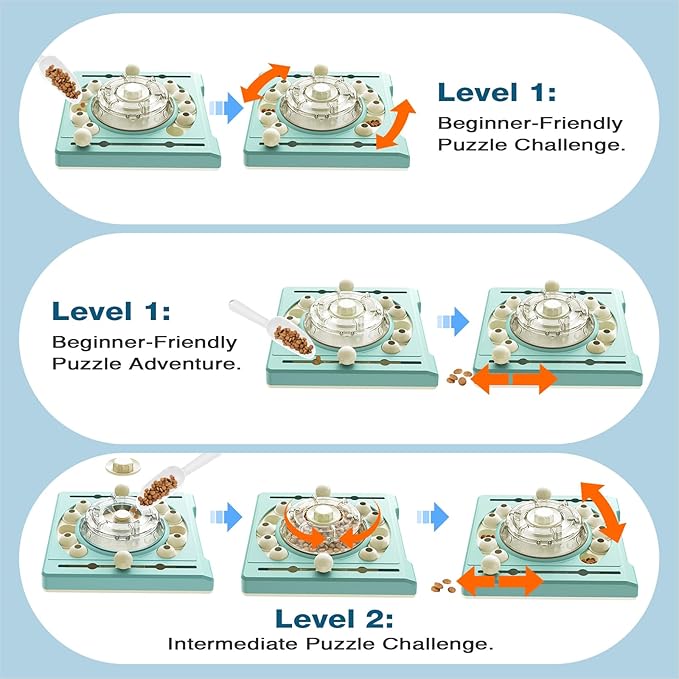 Level 1:
Beginner-Friendly Puzzle Challenge.

Level 1:
Beginner-Friendly Puzzle Adventure.

Level 2:
Intermediate Puzzle Challenge.