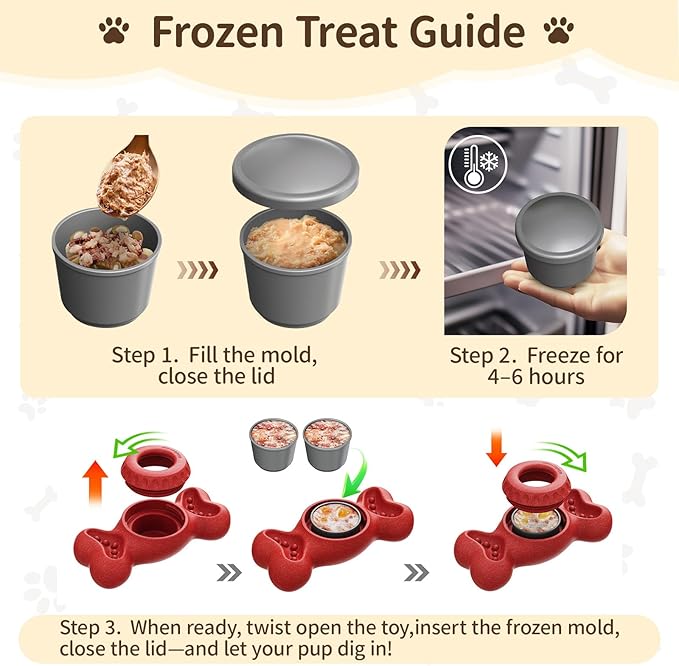 Frozen Treat Guide

Step 1. Fill the mold, close the lid

Step 2. Freeze for 4–6 hours

Step 3. When ready, twist open the toy,insert the frozen mold, close the lid—and let your pup dig in!