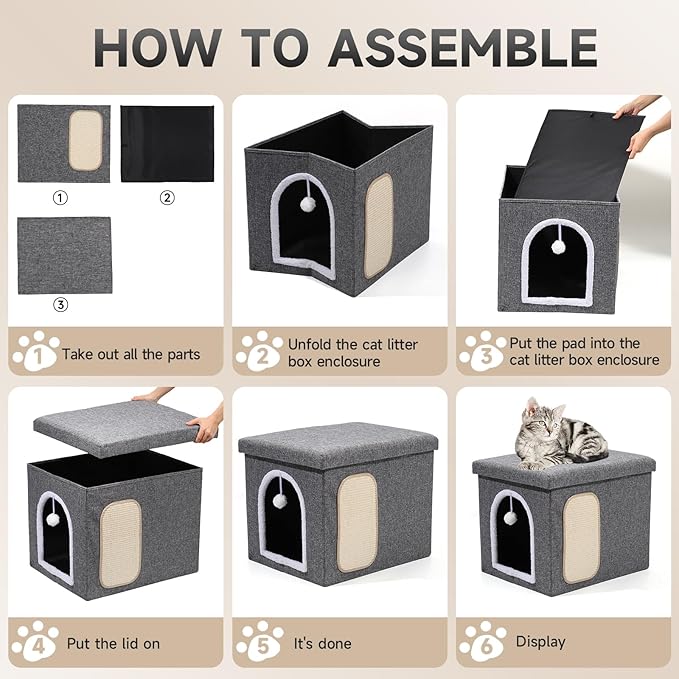 HOW TO ASSEMBLE

①

②

③

1 Take out all the parts

2 Unfold the cat litter box enclosure

3 Put the pad into the cat litter box enclosure

4 Put the lid on

5 It's done

6 Display