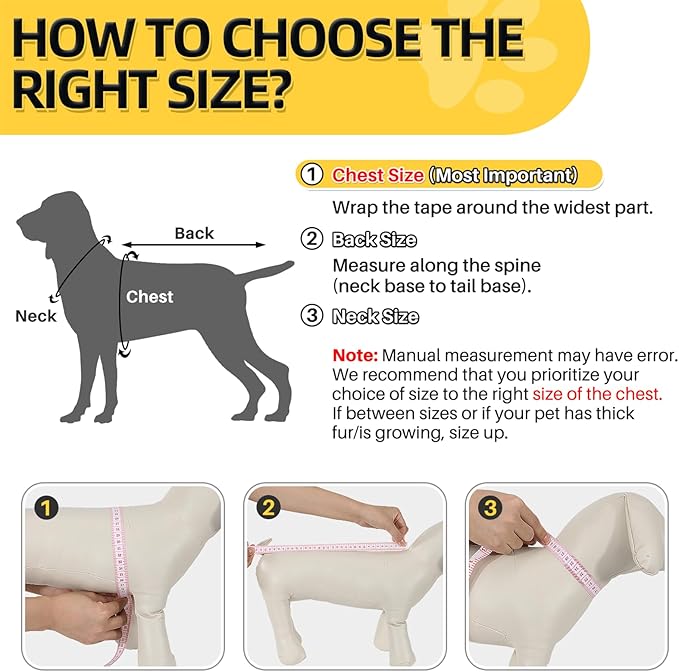 HOW TO CHOOSE THE RIGHT SIZE?

Back

Chest

Neck

① Chest Size (Most Important)
Wrap the tape around the widest part.

② Back Size
Measure along the spine (neck base to tail base).

③ Neck Size

Note: Manual measurement may have error. We recommend that you prioritize your choice of size to the right size of the chest. If between sizes or if your pet has thick fur/is growing, size up.

1

2

3