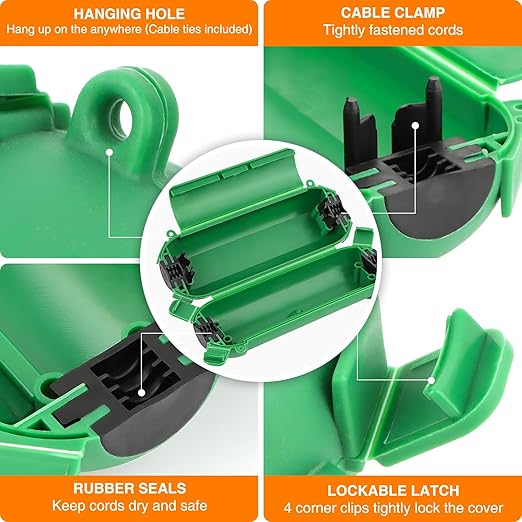 HANGING HOLE
Hang up on the anywhere (Cable ties included)

CABLE CLAMP
Tightly fastened cords

RUBBER SEALS
Keep cords dry and safe

LOCKABLE LATCH
4 corner clips tightly lock the cover