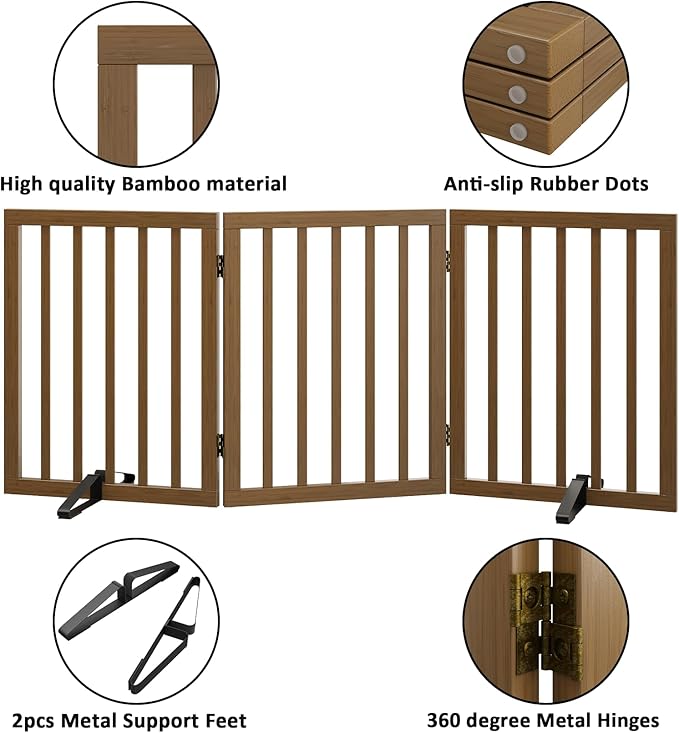 High quality Bamboo material

Anti-slip Rubber Dots

2pcs Metal Support Feet

360 degree Metal Hinges