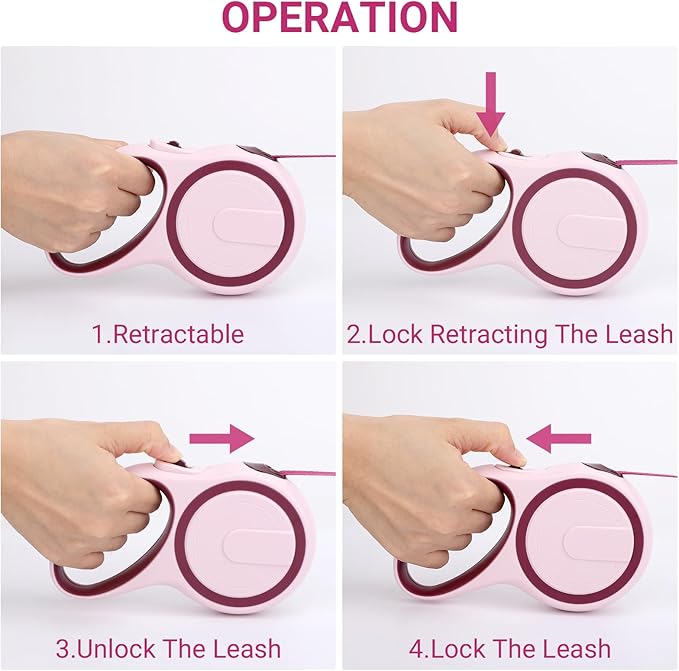 OPERATION

1.Retractable

2.Lock Retracting The Leash

3.Unlock The Leash

4.Lock The Leash