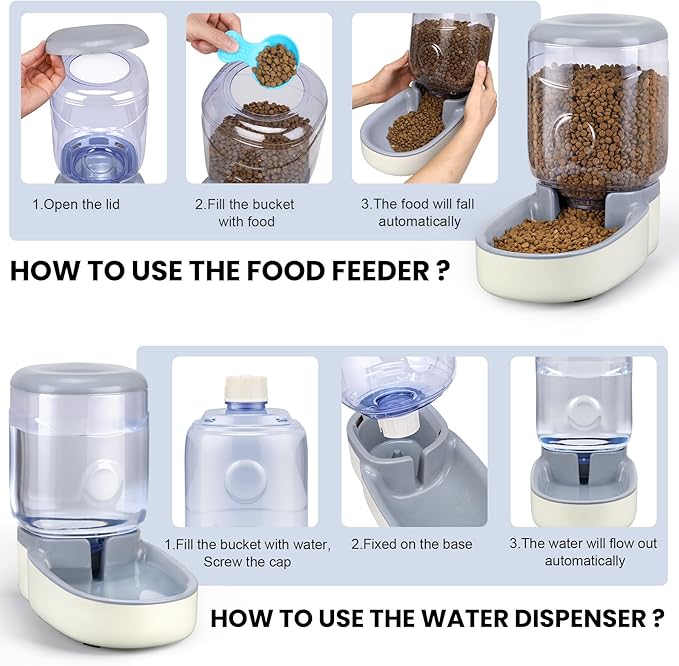 1.Open the lid

2.Fill the bucket with food

3.The food will fall automatically

HOW TO USE THE FOOD FEEDER ?

1.Fill the bucket with water, Screw the cap

2.Fixed on the base

3.The water will flow out automatically

HOW TO USE THE WATER DISPENSER ?