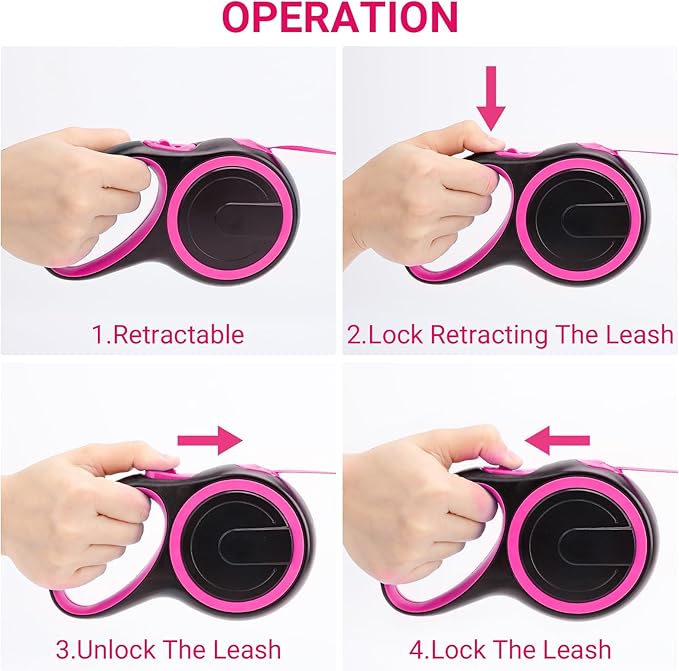 OPERATION

1.Retractable

2.Lock Retracting The Leash

3.Unlock The Leash

4.Lock The Leash