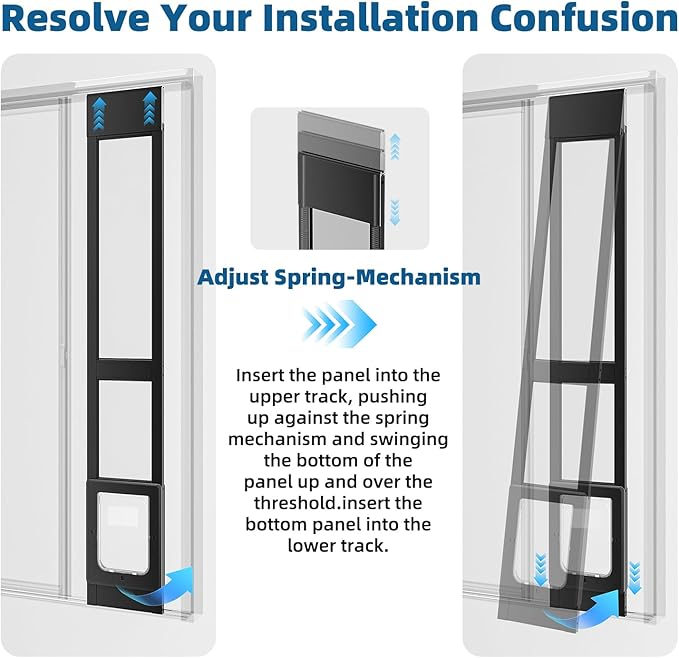 Resolve Your Installation Confusion

Adjust Spring-Mechanism

Insert the panel into the upper track, pushing up against the spring mechanism and swinging the bottom of the panel up and over the threshold.insert the bottom panel into the lower track.