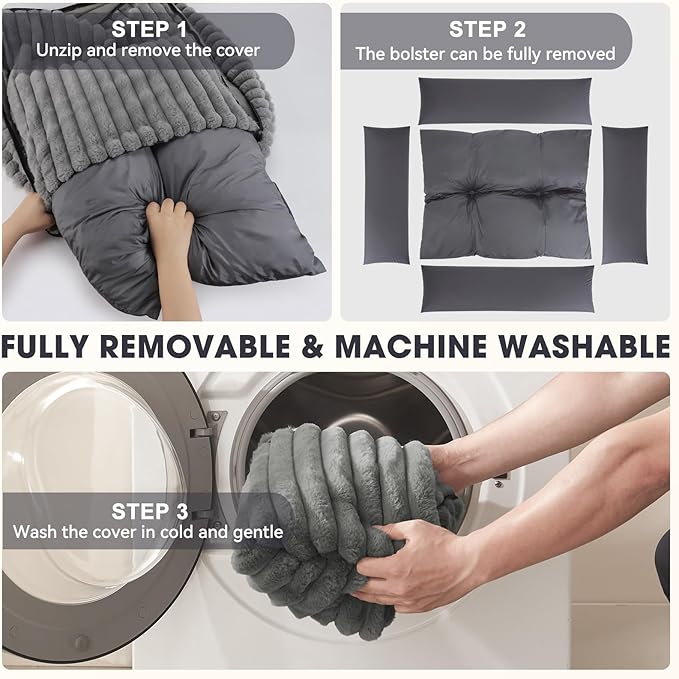 STEP 1
Unzip and remove the cover

STEP 2
The bolster can be fully removed

FULLY REMOVABLE & MACHINE WASHABLE

STEP 3
Wash the cover in cold and gentle