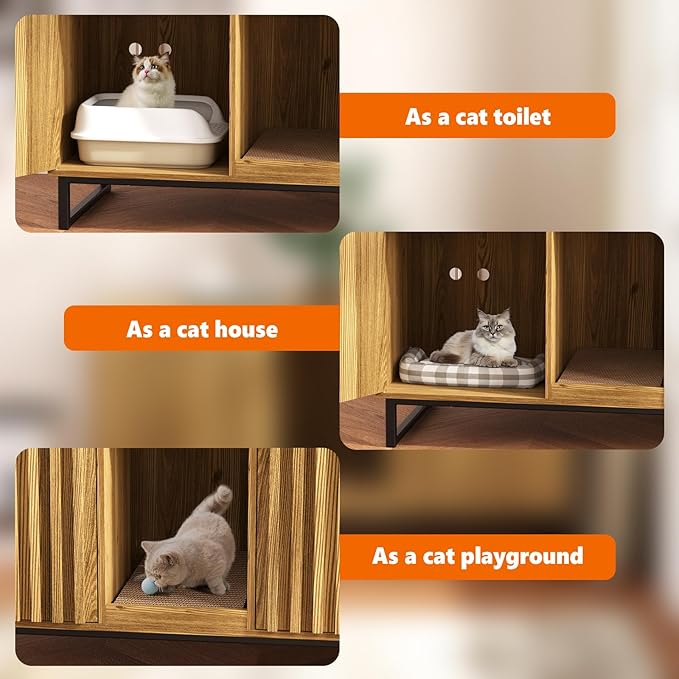 As a cat toilet

As a cat house

As a cat playground