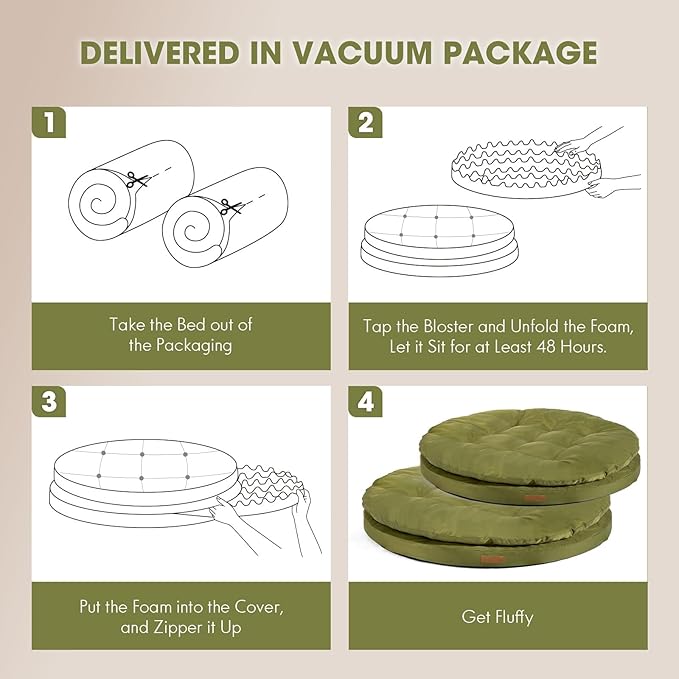 DELIVERED IN VACUUM PACKAGE

1

Take the Bed out of the Packaging

2

Tap the Bloster and Unfold the Foam, Let it Sit for at Least 48 Hours.

3

Put the Foam into the Cover, and Zipper it Up

4

Get Fluffy