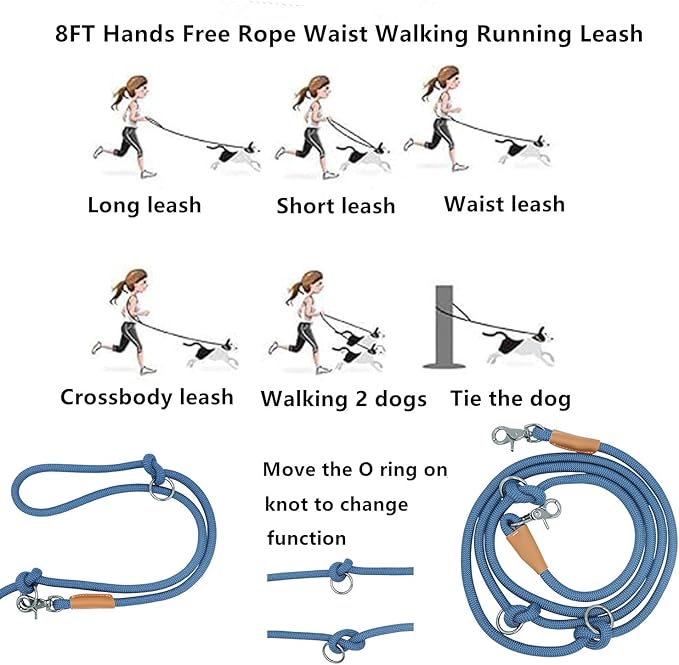 8FT Hands Free Rope Waist Walking Running Leash

Long leash

Short leash

Waist leash

Crossbody leash

Walking 2 dogs

Tie the dog

Move the O ring on knot to change function