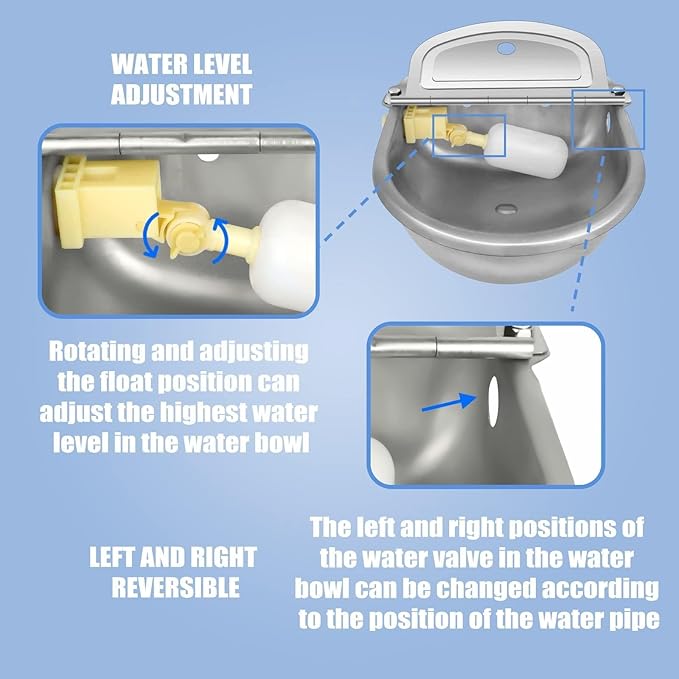 WATER LEVEL ADJUSTMENT

Rotating and adjusting the float position can adjust the highest water level in the water bowl

LEFT AND RIGHT REVERSIBLE

The left and right positions of the water valve in the water bowl can be changed according to the position of the water pipe