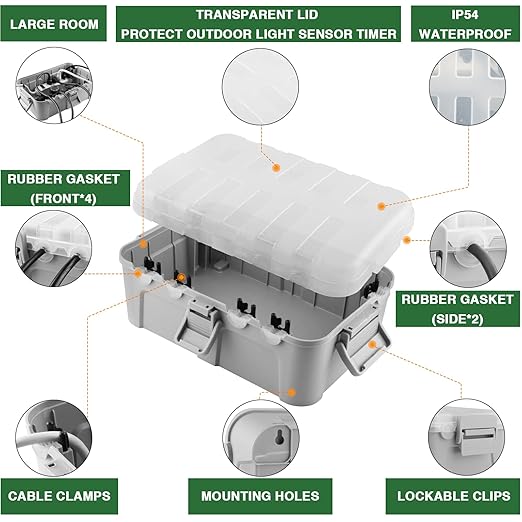 LARGE ROOM

TRANSPARENT LID
PROTECT OUTDOOR LIGHT SENSOR TIMER

IP54
WATERPROOF

RUBBER GASKET
(FRONT*4)

RUBBER GASKET
(SIDE*2)

CABLE CLAMPS

MOUNTING HOLES

LOCKABLE CLIPS