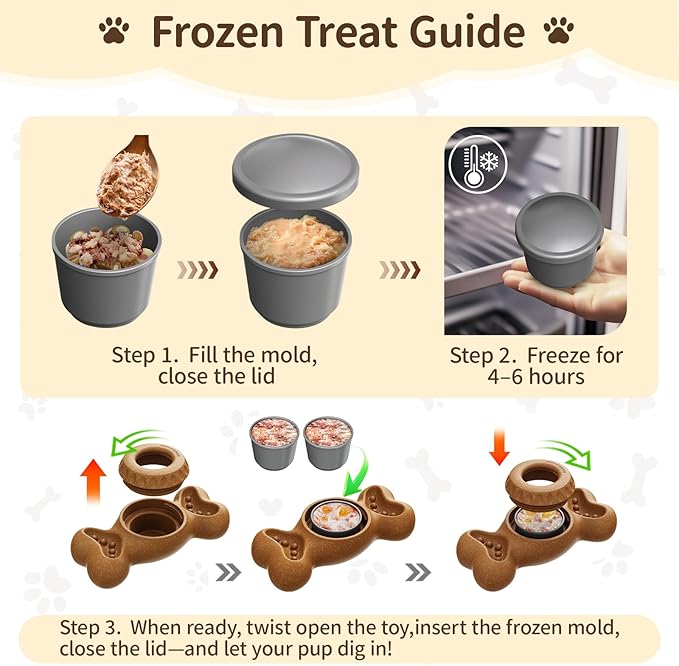 Frozen Treat Guide

Step 1. Fill the mold, close the lid

Step 2. Freeze for 4–6 hours

Step 3. When ready, twist open the toy,insert the frozen mold, close the lid—and let your pup dig in!