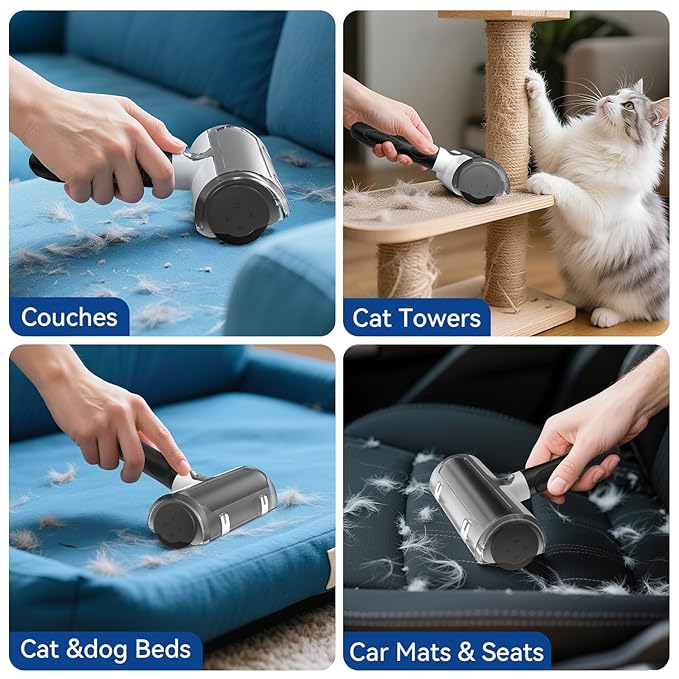 Couches

Cat Towers

Cat &dog Beds

Car Mats & Seats