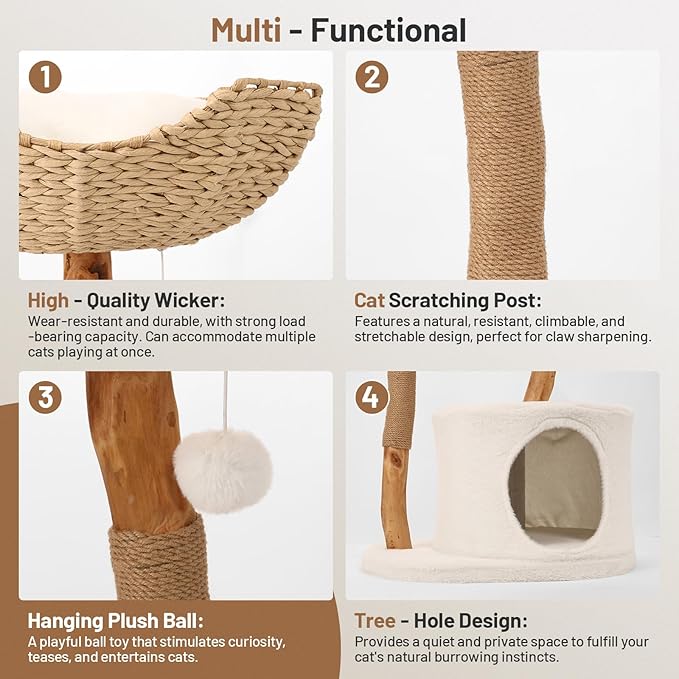 Multi - Functional

1

High - Quality Wicker:
Wear-resistant and durable, with strong load -bearing capacity. Can accommodate multiple cats playing at once.

2

Cat Scratching Post:
Features a natural, resistant, climbable, and stretchable design, perfect for claw sharpening.

3

Hanging Plush Ball:
A playful ball toy that stimulates curiosity, teases, and entertains cats.

4

Tree - Hole Design:
Provides a quiet and private space to fulfill your cat's natural burrowing instincts.