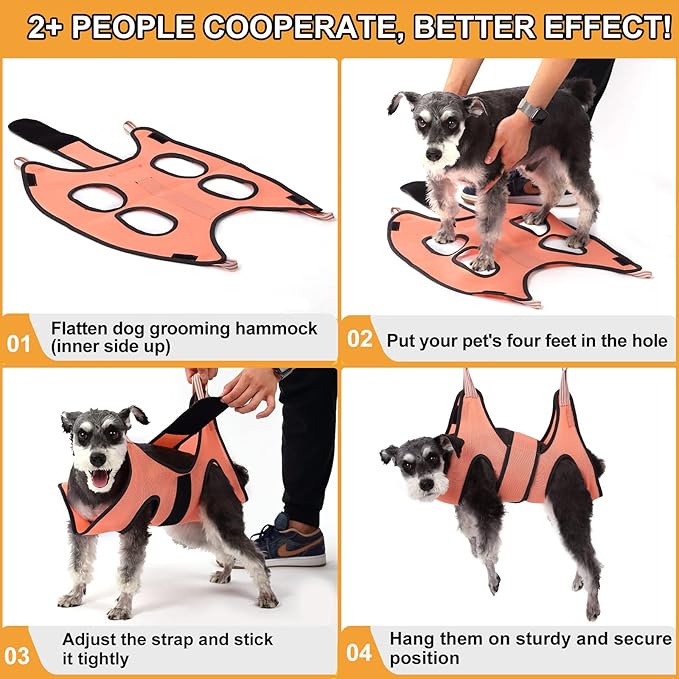 2+ PEOPLE COOPERATE, BETTER EFFECT!

01 Flatten dog grooming hammock (inner side up)

02 Put your pet's four feet in the hole

03 Adjust the strap and stick it tightly

04 Hang them on sturdy and secure position