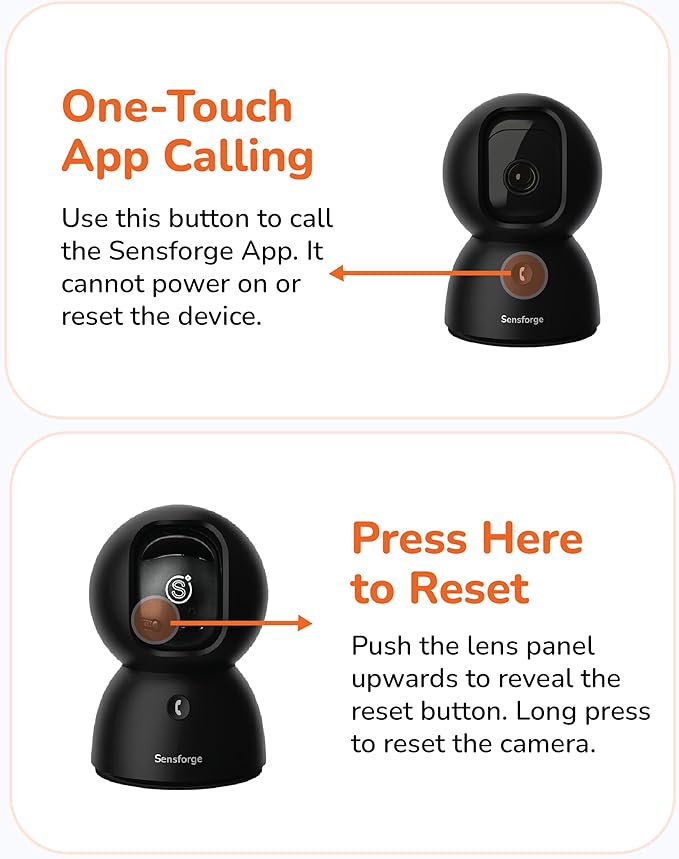 One-Touch App Calling

Use this button to call the Sensforge App. It cannot power on or reset the device.

Sensforge

Press Here to Reset

Push the lens panel upwards to reveal the reset button. Long press to reset the camera.

Sensforge