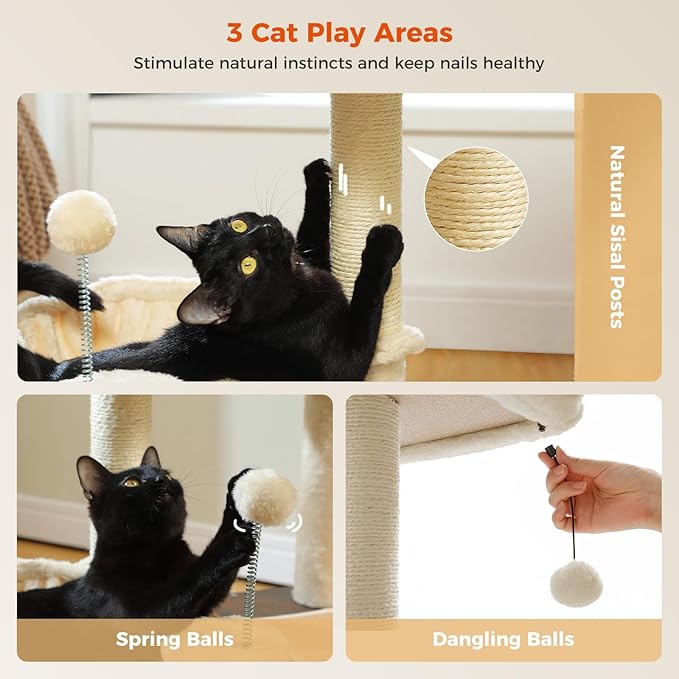 3 Cat Play Areas

Stimulate natural instincts and keep nails healthy

Natural Sisal Posts

Spring Balls

Dangling Balls