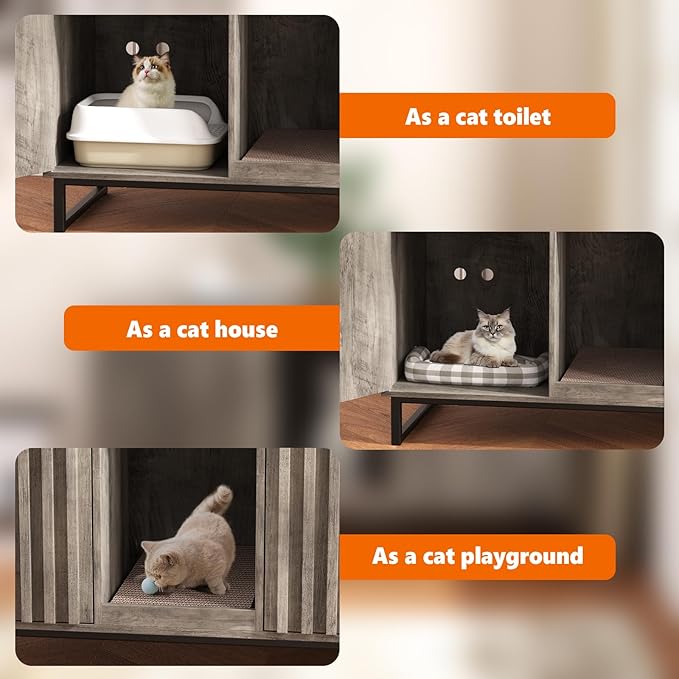 As a cat toilet

As a cat house

As a cat playground