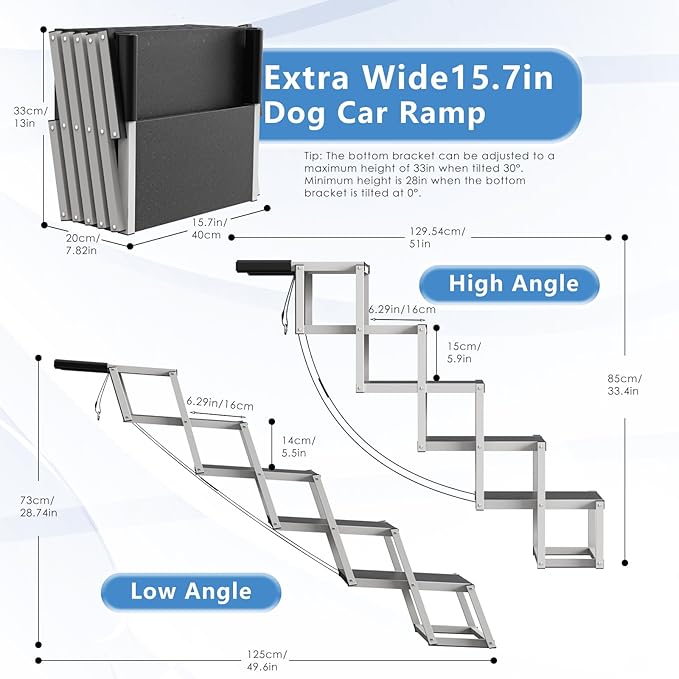 33cm/
13in

Extra Wide15.7in
Dog Car Ramp

Tip: The bottom bracket can be adjusted to a maximum height of 33in when tilted 30°. Minimum height is 28in when the bottom bracket is tilted at 0°.

20cm/
7.82in

15.7in/
40cm

129.54cm/
51in

High Angle

6.29in/16cm

15cm/
5.9in

85cm/
33.4in

6.29in/16cm

14cm/
5.5in

73cm/
28.74in

Low Angle

125cm/
49.6in