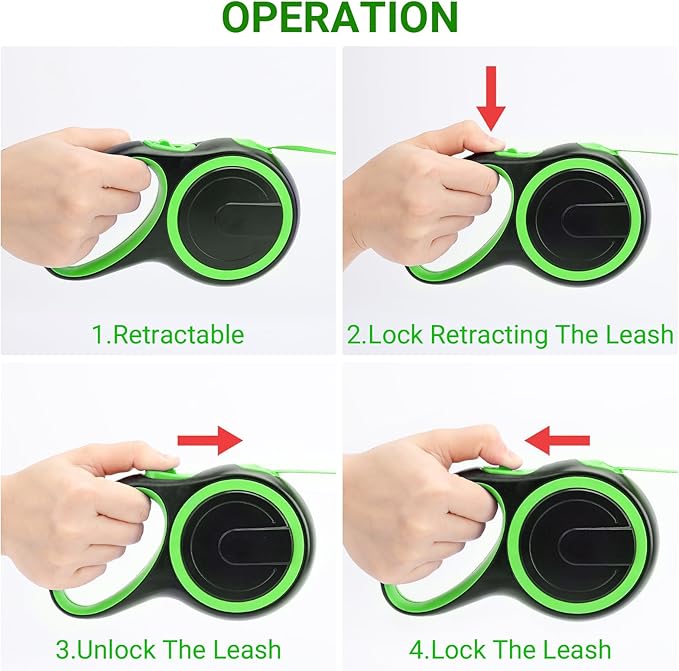 OPERATION

1.Retractable

2.Lock Retracting The Leash

3.Unlock The Leash

4.Lock The Leash