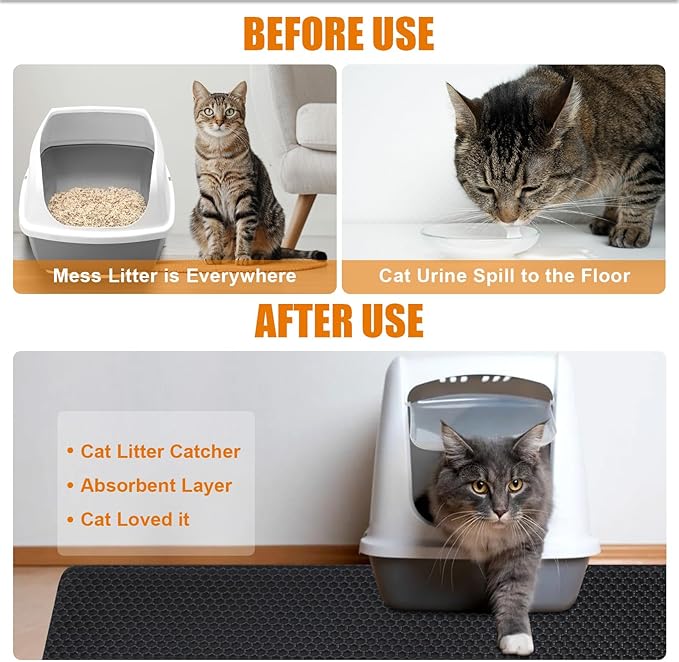 BEFORE USE

Mess Litter is Everywhere

Cat Urine Spill to the Floor

AFTER USE

• Cat Litter Catcher
• Absorbent Layer
• Cat Loved it