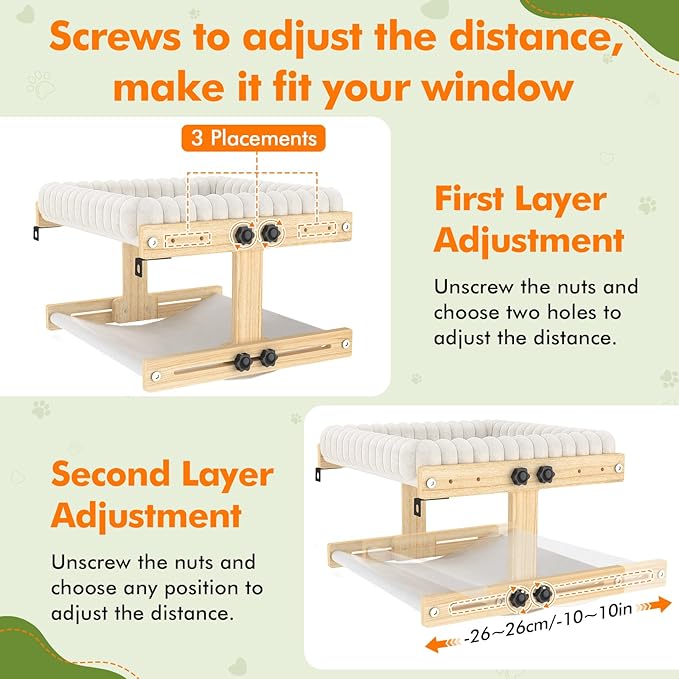 Screws to adjust the distance, make it fit your window

3 Placements

First Layer Adjustment

Unscrew the nuts and choose two holes to adjust the distance.

Second Layer Adjustment

Unscrew the nuts and choose any position to adjust the distance.

-26~26cm/-10~10in