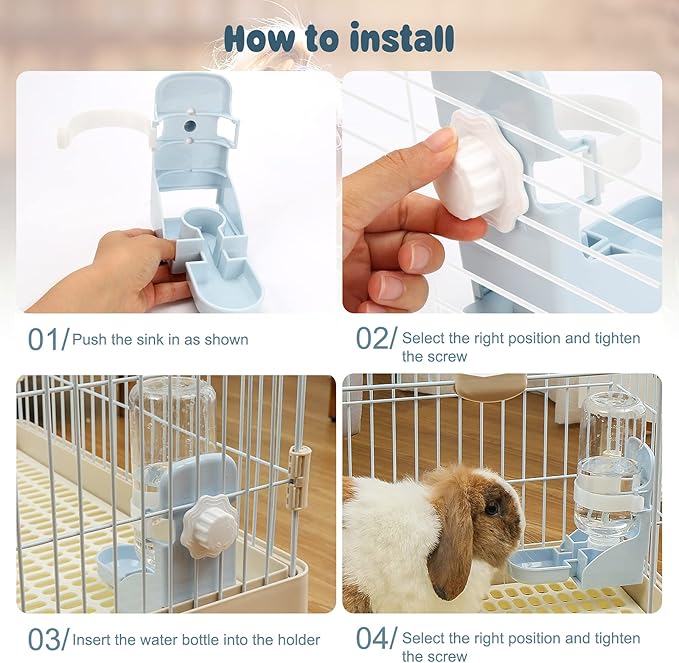 How to install

01/ Push the sink in as shown

02/ Select the right position and tighten the screw

03/ Insert the water bottle into the holder

04/ Select the right position and tighten the screw