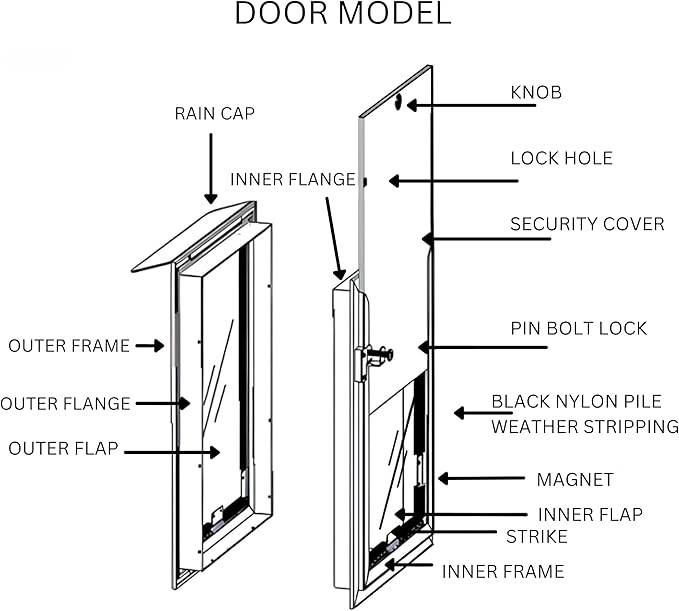 DOOR MODEL

RAIN CAP

OUTER FRAME

OUTER FLANGE

OUTER FLAP

INNER FLANGE

KNOB

LOCK HOLE

SECURITY COVER

PIN BOLT LOCK

BLACK NYLON PILE WEATHER STRIPPING

MAGNET

INNER FLAP

STRIKE

INNER FRAME