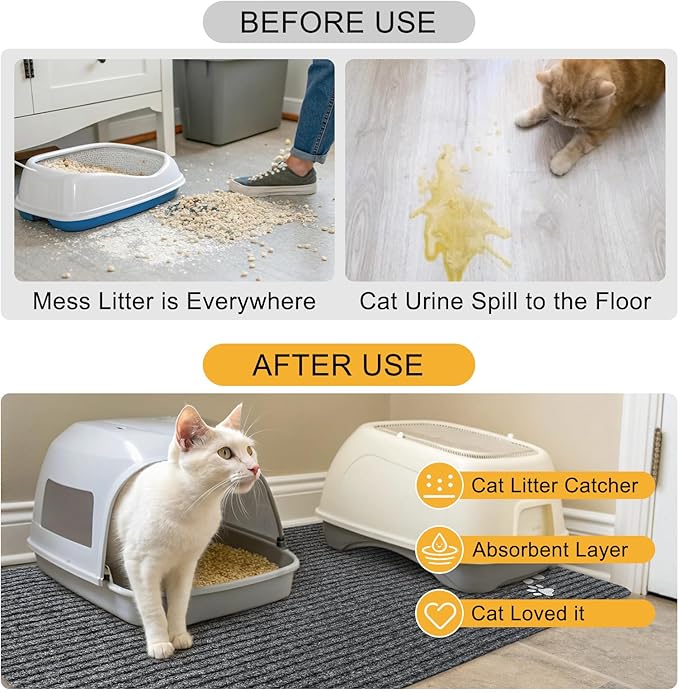 BEFORE USE

Mess Litter is Everywhere

Cat Urine Spill to the Floor

AFTER USE

Cat Litter Catcher

Absorbent Layer

Cat Loved it