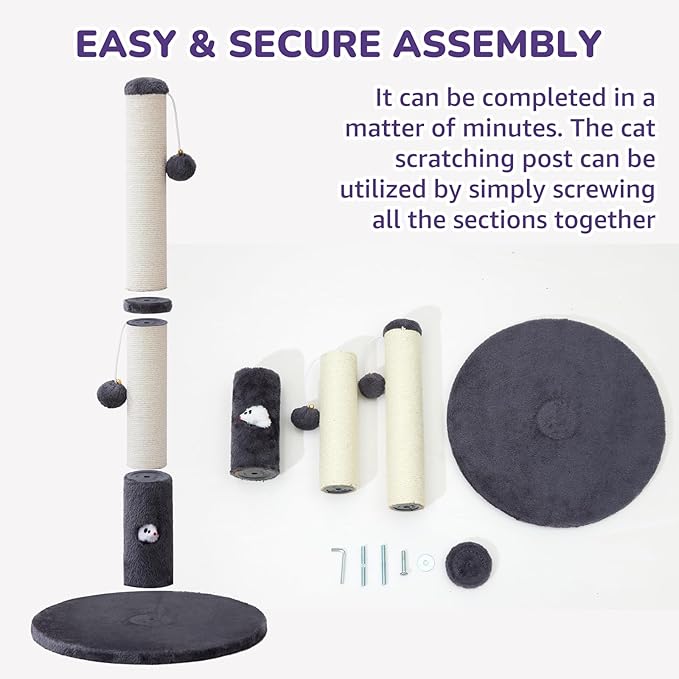 EASY & SECURE ASSEMBLY

It can be completed in a matter of minutes. The cat scratching post can be utilized by simply screwing all the sections together