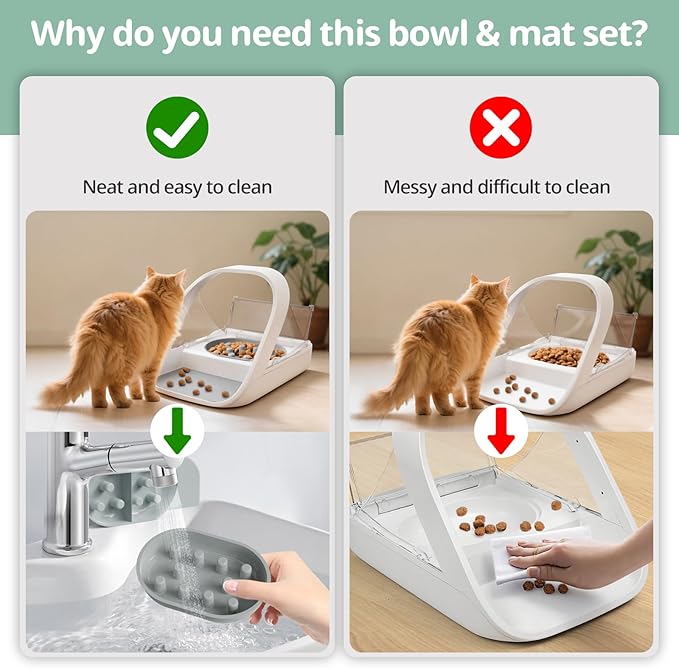 Why do you need this bowl & mat set?

Neat and easy to clean

Messy and difficult to clean