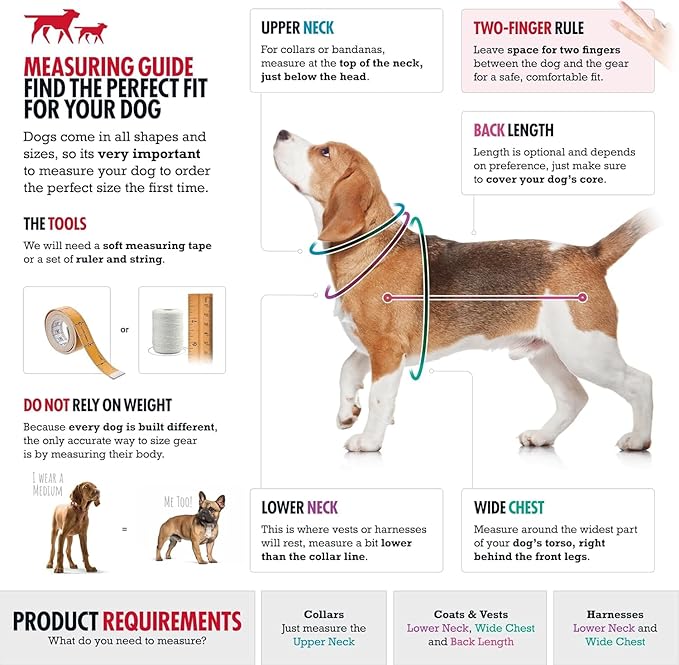 MEASURING GUIDE
FIND THE PERFECT FIT FOR YOUR DOG

Dogs come in all shapes and sizes, so its very important to measure your dog to order the perfect size the first time.

THE TOOLS
We will need a soft measuring tape or a set of ruler and string.

or

DO NOT RELY ON WEIGHT
Because every dog is built different, the only accurate way to size gear is by measuring their body.

I WEAR A MEDIUM

=

ME TOO!

UPPER NECK
For collars or bandanas, measure at the top of the neck, just below the head.

TWO-FINGER RULE
Leave space for two fingers between the dog and the gear for a safe, comfortable fit.

BACK LENGTH
Length is optional and depends on preference, just make sure to cover your dog's core.

LOWER NECK
This is where vests or harnesses will rest, measure a bit lower than the collar line.

WIDE CHEST
Measure around the widest part of your dog's torso, right behind the front legs.

PRODUCT REQUIREMENTS
What do you need to measure?

Collars
Just measure the Upper Neck

Coats & Vests
Lower Neck, Wide Chest and Back Length

Harnesses
Lower Neck and Wide Chest