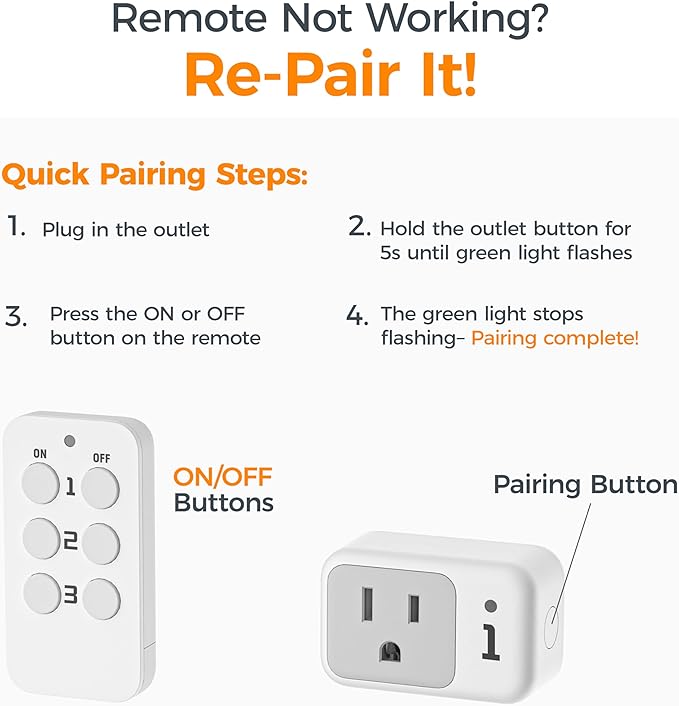 Remote Not Working?
Re-Pair It!

Quick Pairing Steps:

1. Plug in the outlet

2. Hold the outlet button for 5s until green light flashes

3. Press the ON or OFF button on the remote

4. The green light stops flashing- Pairing complete!

ON OFF
1
2
3

ON/OFF Buttons

Pairing Button

1