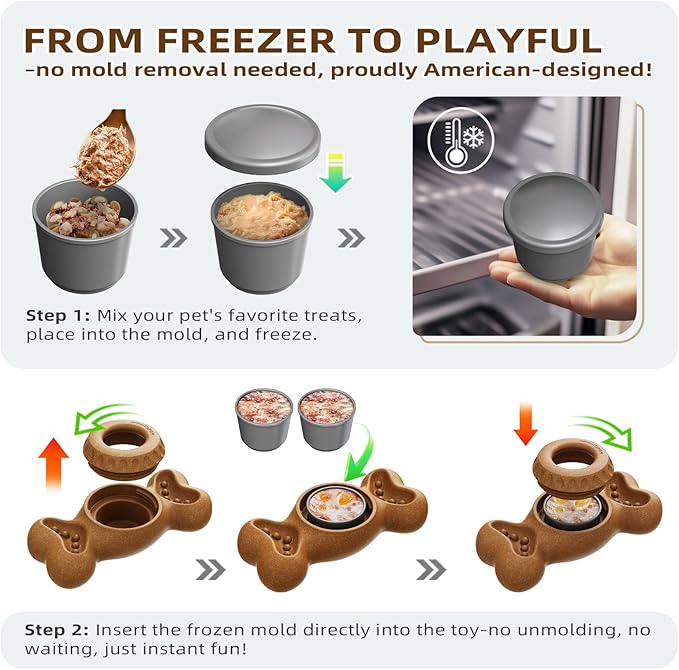 FROM FREEZER TO PLAYFUL
-no mold removal needed, proudly American-designed!

Step 1: Mix your pet's favorite treats, place into the mold, and freeze.

Step 2: Insert the frozen mold directly into the toy-no unmolding, no waiting, just instant fun!