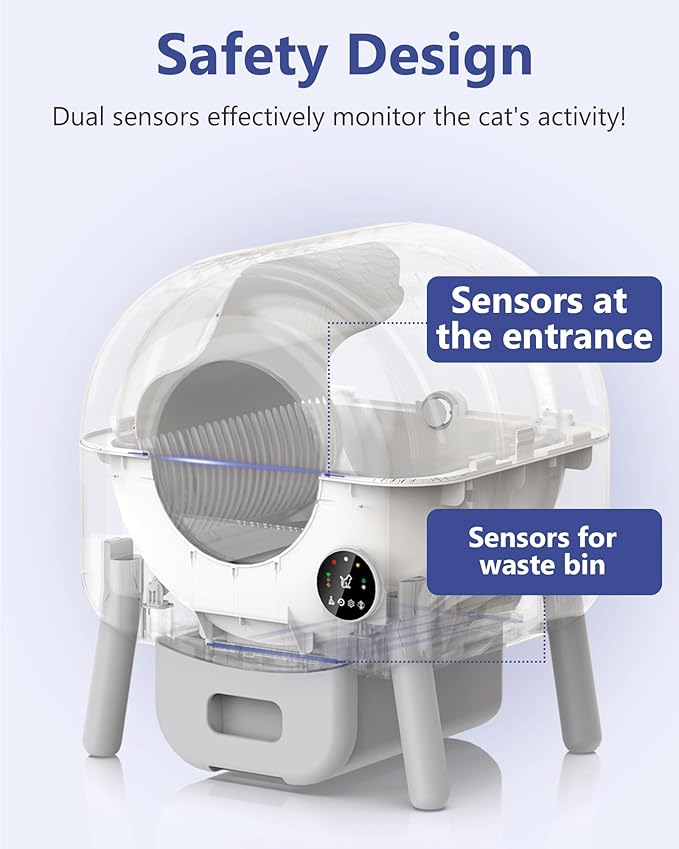 Safety Design

Dual sensors effectively monitor the cat's activity!

Sensors at the entrance

Sensors for waste bin