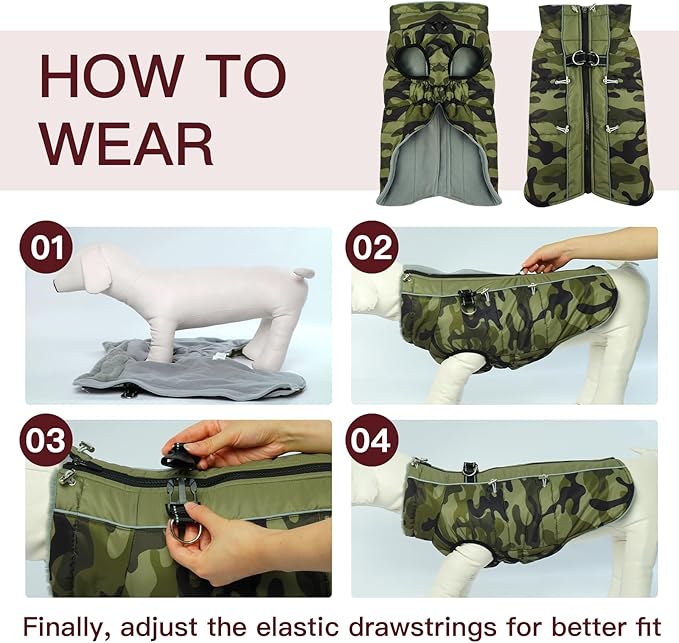 HOW TO WEAR

01

02

03

04

Finally, adjust the elastic drawstrings for better fit