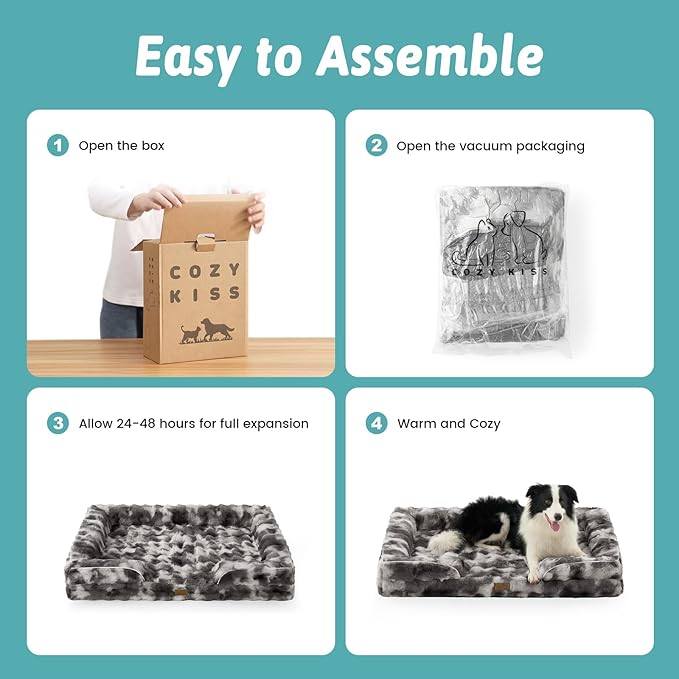 Easy to Assemble

1 Open the box

COZY KISS

2 Open the vacuum packaging

COZY KISS

3 Allow 24-48 hours for full expansion

4 Warm and Cozy