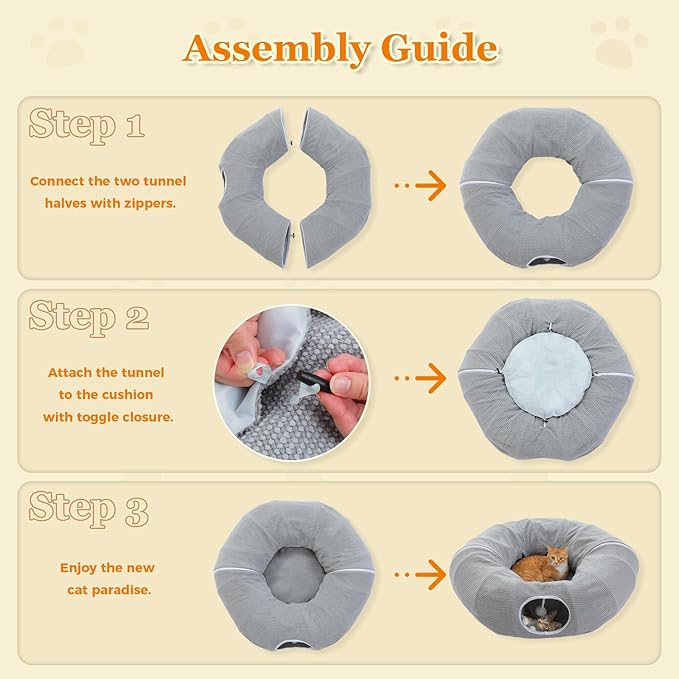 Assembly Guide

Step 1

Connect the two tunnel halves with zippers.

Step 2

Attach the tunnel to the cushion with toggle closure.

Step 3

Enjoy the new cat paradise.