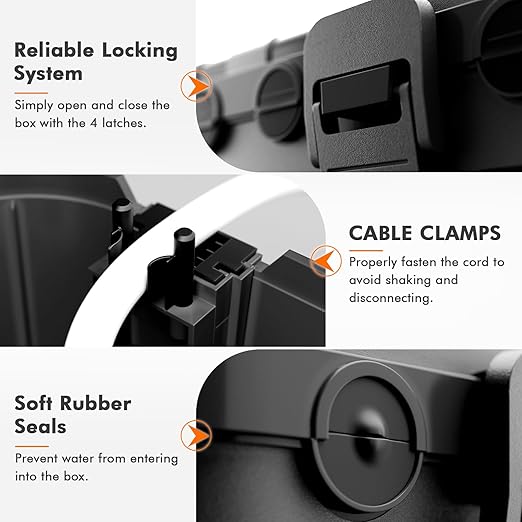 Reliable Locking System

Simply open and close the box with the 4 latches.

CABLE CLAMPS

Properly fasten the cord to avoid shaking and disconnecting.

Soft Rubber Seals

Prevent water from entering into the box.