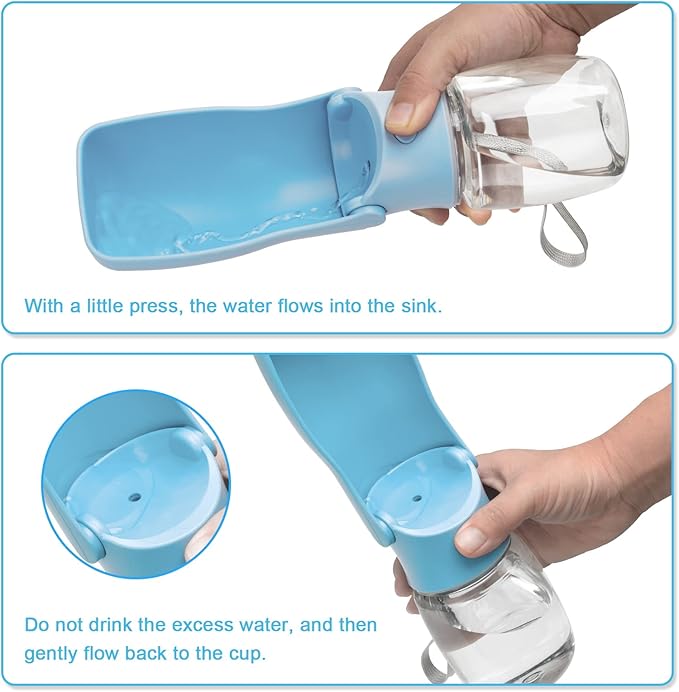 With a little press, the water flows into the sink.

Do not drink the excess water, and then gently flow back to the cup.