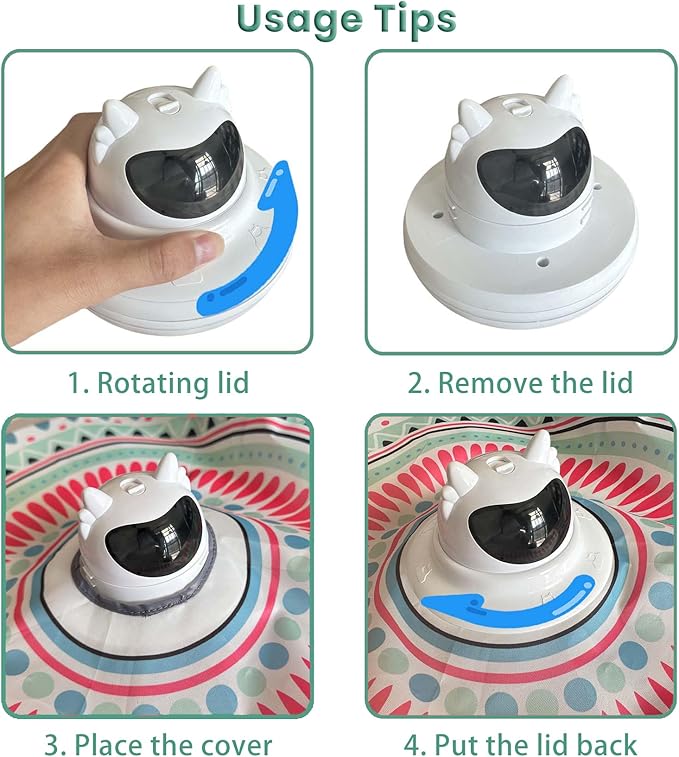 Usage Tips

1. Rotating lid

2. Remove the lid

3. Place the cover

4. Put the lid back